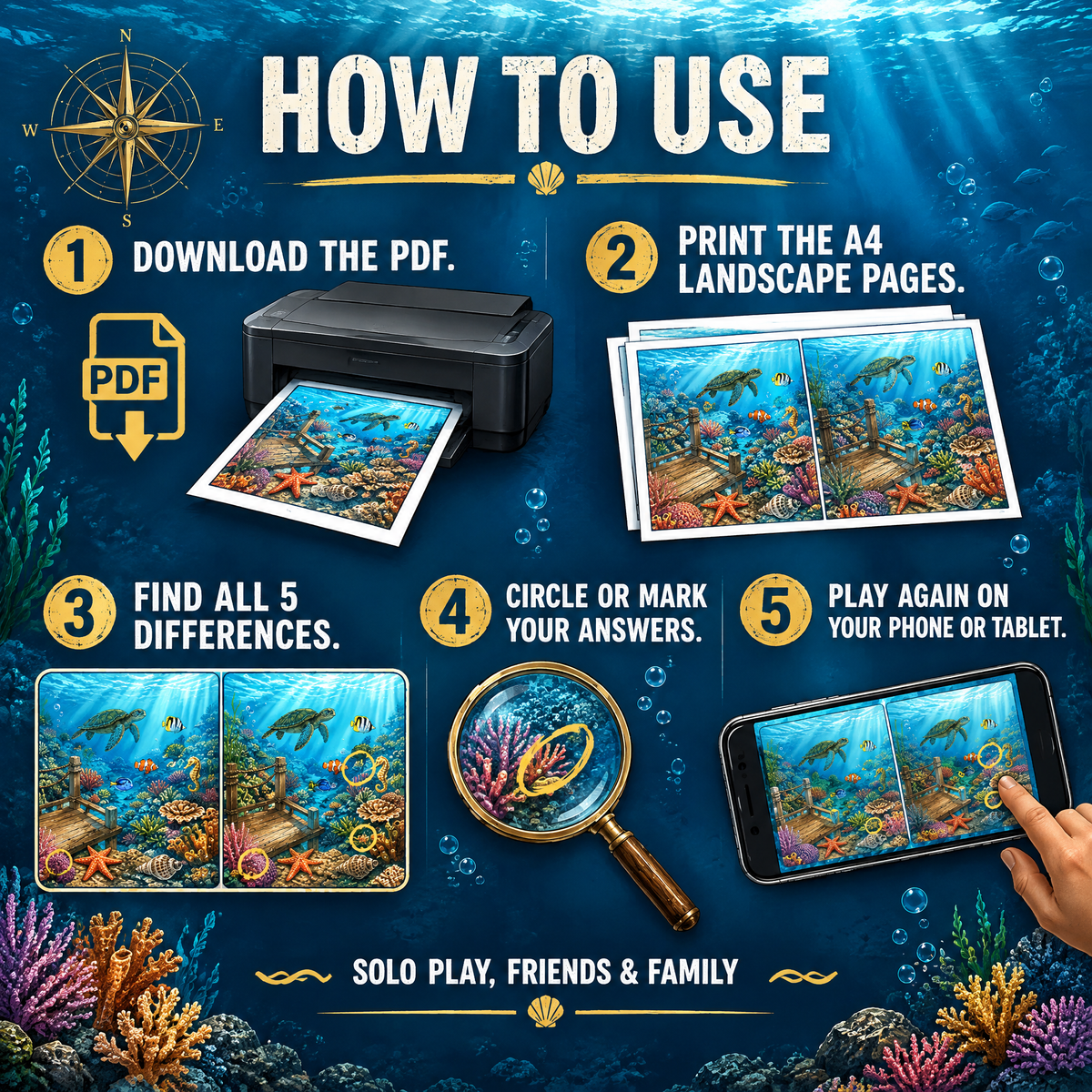 N
W
E
S

HOW TO USE

1 DOWNLOAD THE PDF.

PDF

2 PRINT THE A4 LANDSCAPE PAGES.

3 FIND ALL 5 DIFFERENCES.

4 CIRCLE OR MARK YOUR ANSWERS.

5 PLAY AGAIN ON YOUR PHONE OR TABLET.

SOLO PLAY, FRIENDS & FAMILY